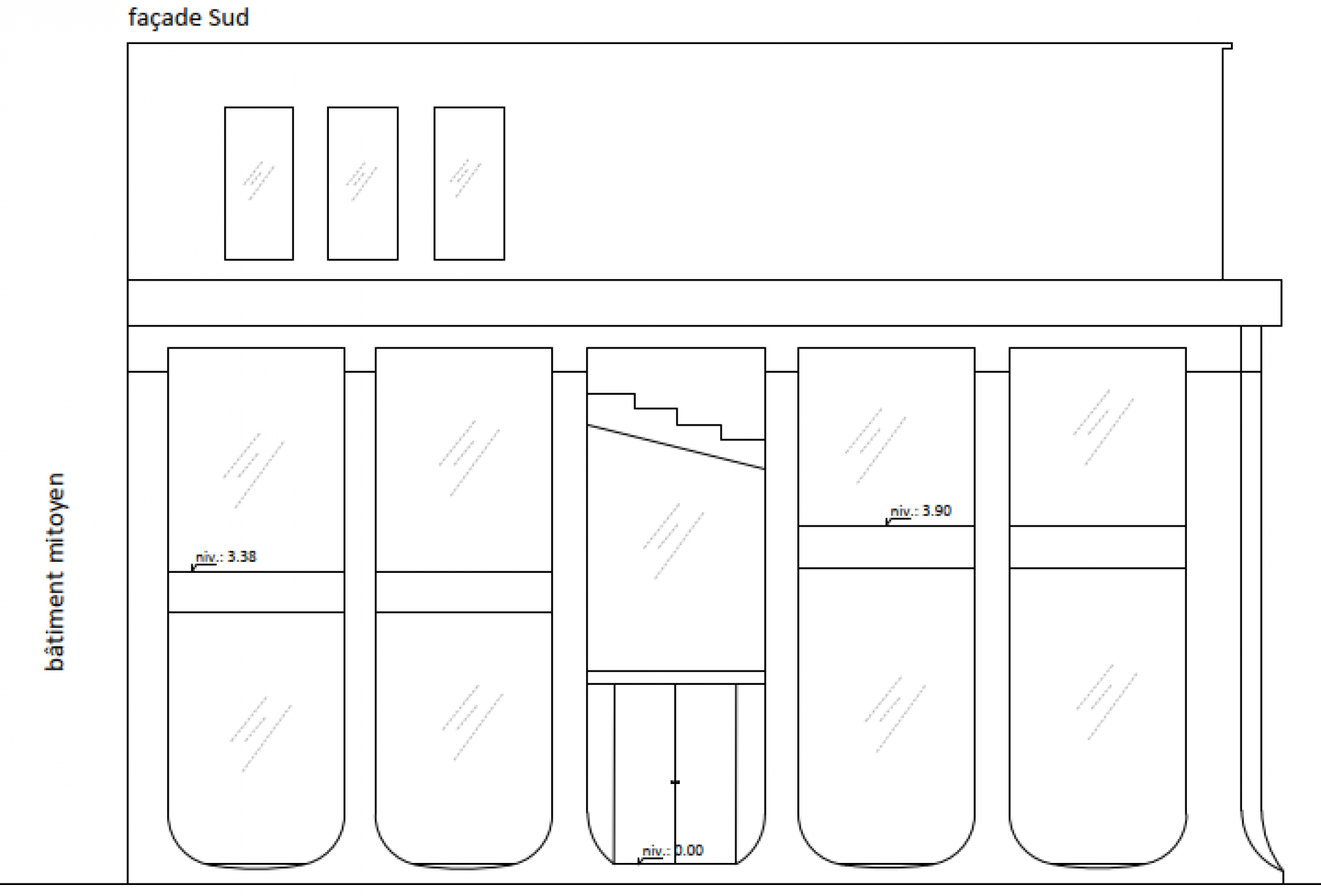 façade Sud

bâtiment mitoyen

niv.: 3.38

niv.: 3.90

niv.: 0.00